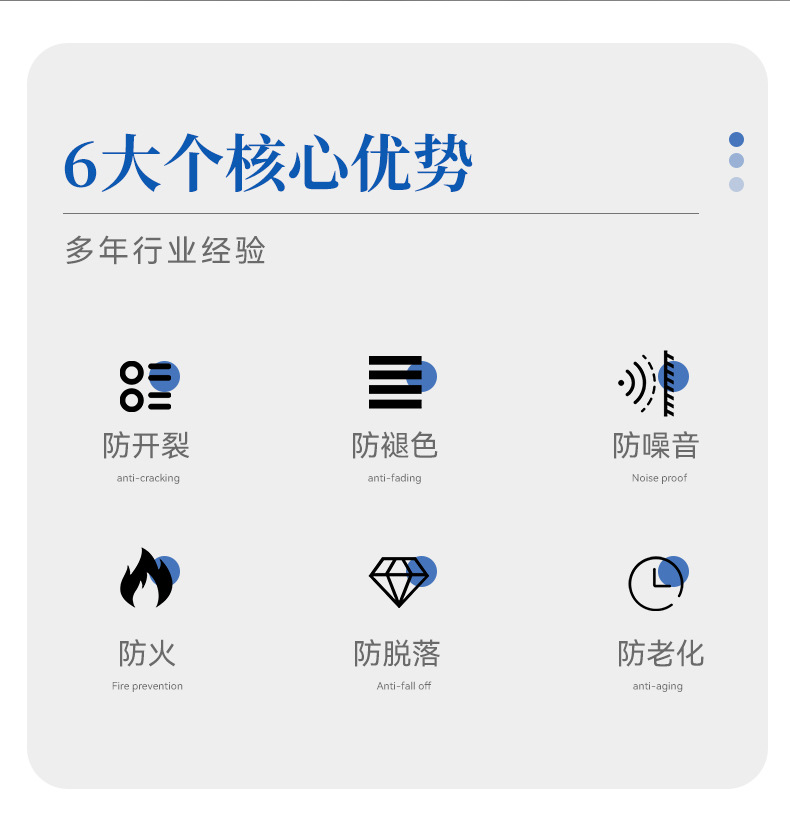 6大个核心优势

多年行业经验

防开裂
anti-cracking

防褪色
anti-fading

防噪音
Noise proof

防火
Fire prevention

防脱落
Anti-fall off

防老化
anti-aging